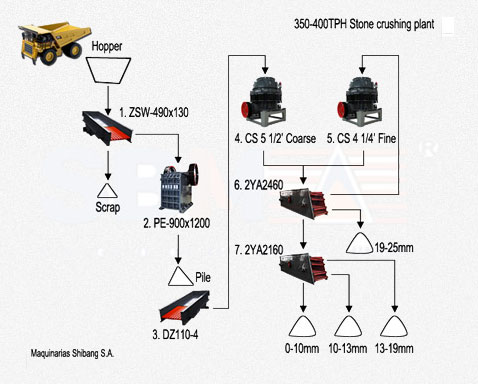 350-400TPH Stone crushing plant

Hopper

1. ZSW-490x130

Scrap

2. PE-900x1200

Pile

3. DZ110-4

4. CS 5 1/2' Coarse

5. CS 4 1/4' Fine

6. 2YA2460

19-25mm

7. 2YA2160

0-10mm

10-13mm

13-19mm

Maquinarias Shibang S.A.